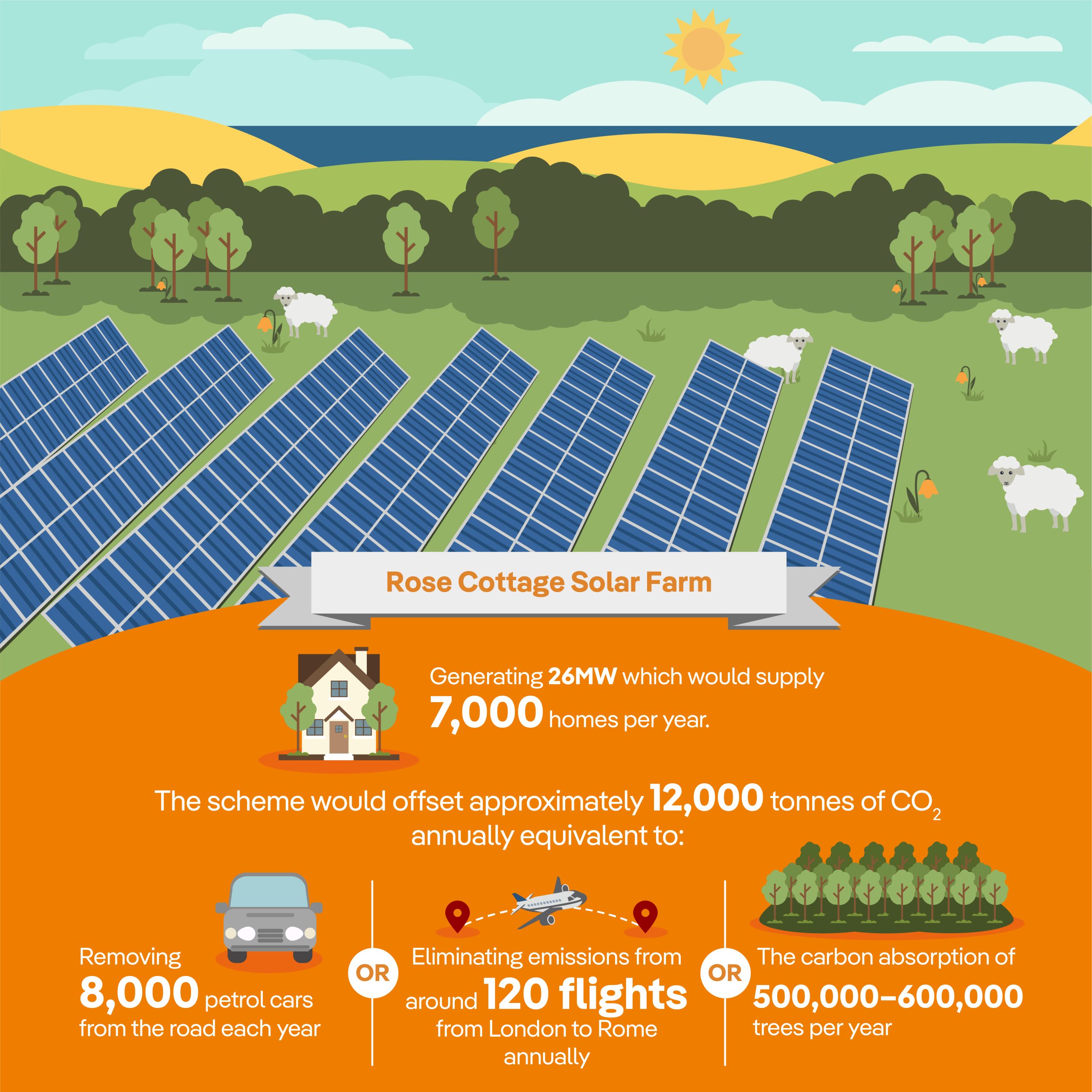 Rose Cottage Solar Farm

Generating 26MW which would supply 7,000 homes per year.

The scheme would offset approximately 12,000 tonnes of $CO_2$ annually equivalent to:

Removing 8,000 petrol cars from the road each year

OR

Eliminating emissions from around 120 flights from London to Rome annually

OR

The carbon absorption of 500,000–600,000 trees per year